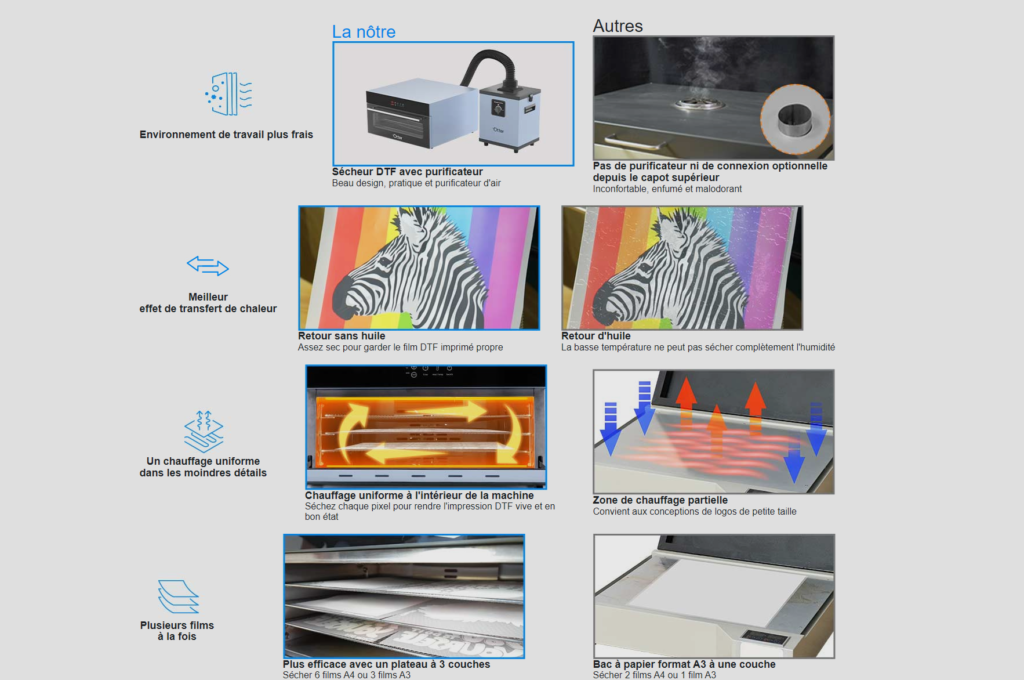 La nôtre

Autres

Environnement de travail plus frais

Sécheur DTF avec purificateur
Beau design, pratique et purificateur d'air

Pas de purificateur ni de connexion optionnelle depuis le capot supérieur
Inconfortable, enfumé et malodorant

Meilleur effet de transfert de chaleur

Retour sans huile
Assez sec pour garder le film DTF imprimé propre

Retour d'huile
La basse température ne peut pas sécher complètement l'humidité

Un chauffage uniforme dans les moindres détails

Chauffage uniforme à l'intérieur de la machine
Séchez chaque pixel pour rendre l'impression DTF vive et en bon état

Zone de chauffage partielle
Convient aux conceptions de logos de petite taille

Plusieurs films à la fois

Plus efficace avec un plateau à 3 couches
Sécher 6 films A4 ou 3 films A3

Bac à papier format A3 à une couche
Sécher 2 films A4 ou 1 film A3